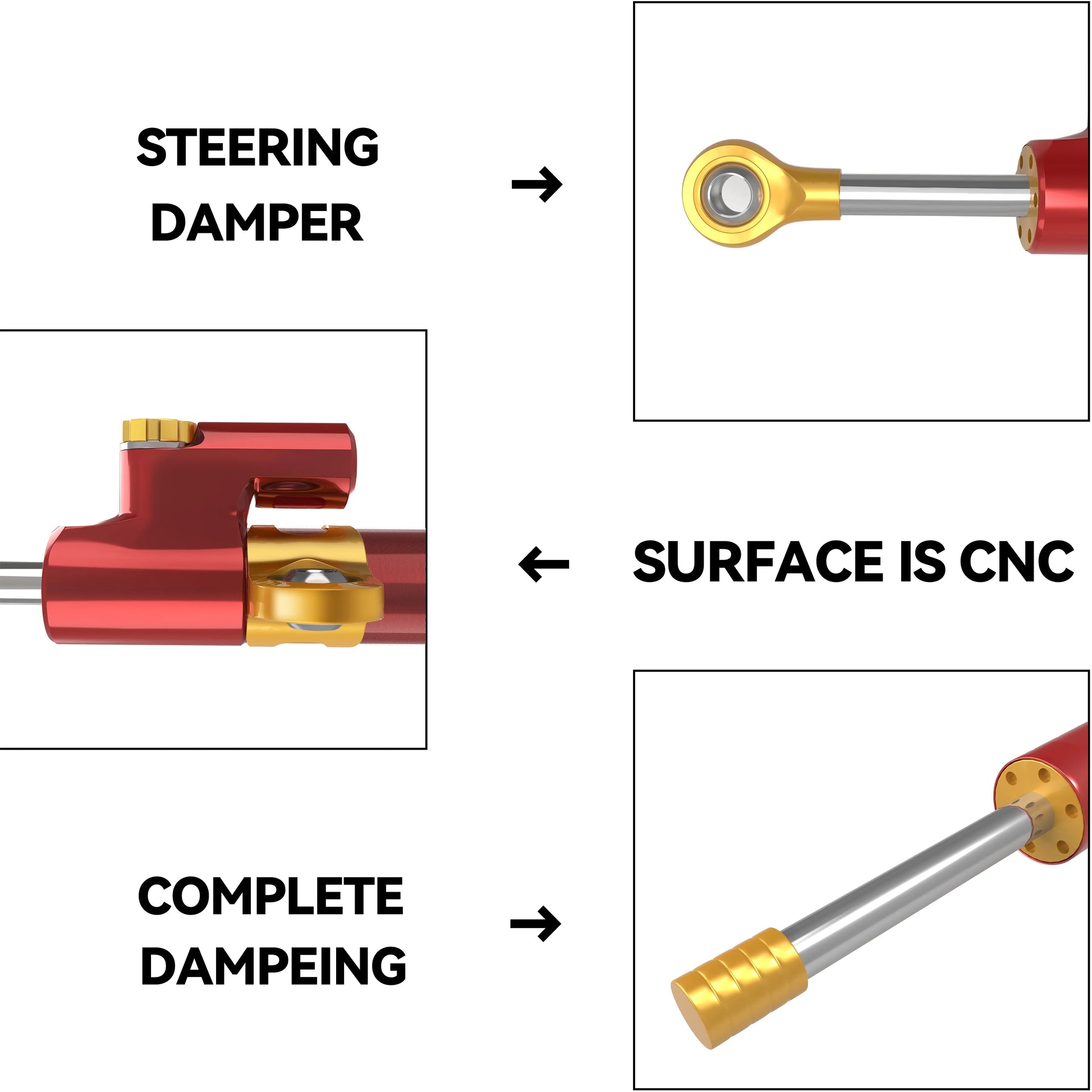 STEERING DAMPER

→

←

SURFACE IS CNC

COMPLETE DAMPEING

→